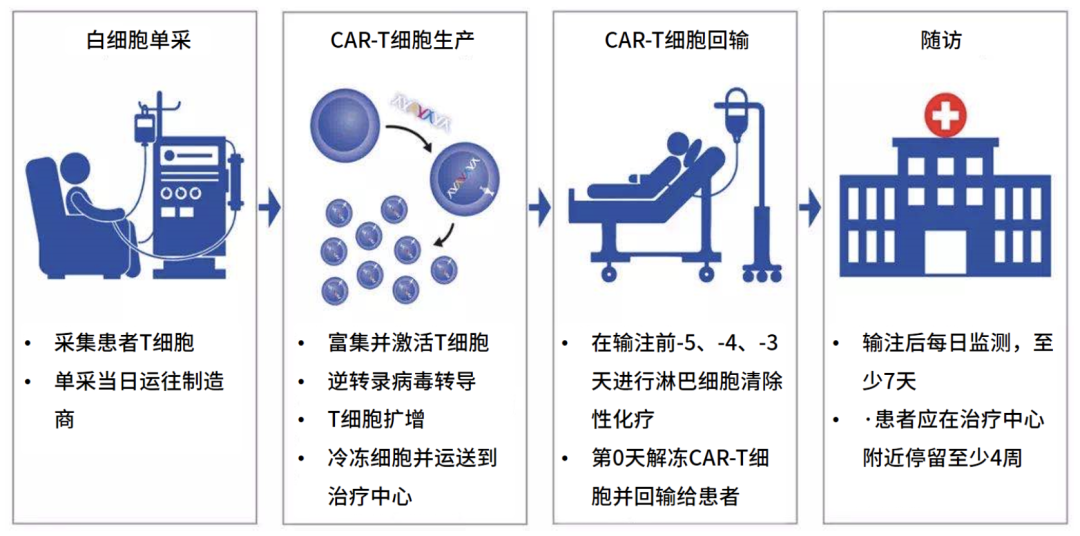 白细胞单采

• 采集患者T细胞
• 单采当日运往制造商

CAR-T细胞生产

• 富集并激活T细胞
• 逆转录病毒转导
• T细胞扩增
• 冷冻细胞并运送到治疗中心

CAR-T细胞回输

• 在输注前-5、-4、-3天进行淋巴细胞清除性化疗
• 第0天解冻CAR-T细胞并回输给患者

随访

• 输注后每日监测，至少7天
• ·患者应在治疗中心附近停留至少4周